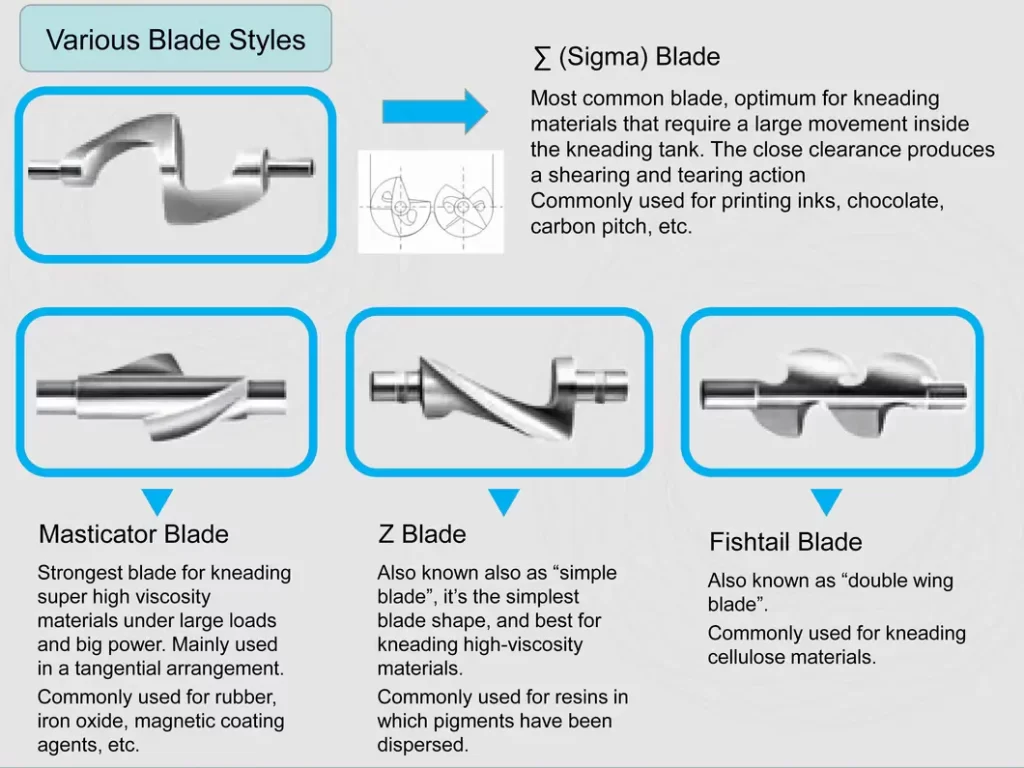 Various Blade Styles

∑ (Sigma) Blade

Most common blade, optimum for kneading materials that require a large movement inside the kneading tank. The close clearance produces a shearing and tearing action
Commonly used for printing inks, chocolate, carbon pitch, etc.

Masticator Blade

Strongest blade for kneading super high viscosity materials under large loads and big power. Mainly used in a tangential arrangement.

Commonly used for rubber, iron oxide, magnetic coating agents, etc.

Z Blade

Also known also as “simple blade”, it’s the simplest blade shape, and best for kneading high-viscosity materials.

Commonly used for resins in which pigments have been dispersed.

Fishtail Blade

Also known as “double wing blade”.

Commonly used for kneading cellulose materials.